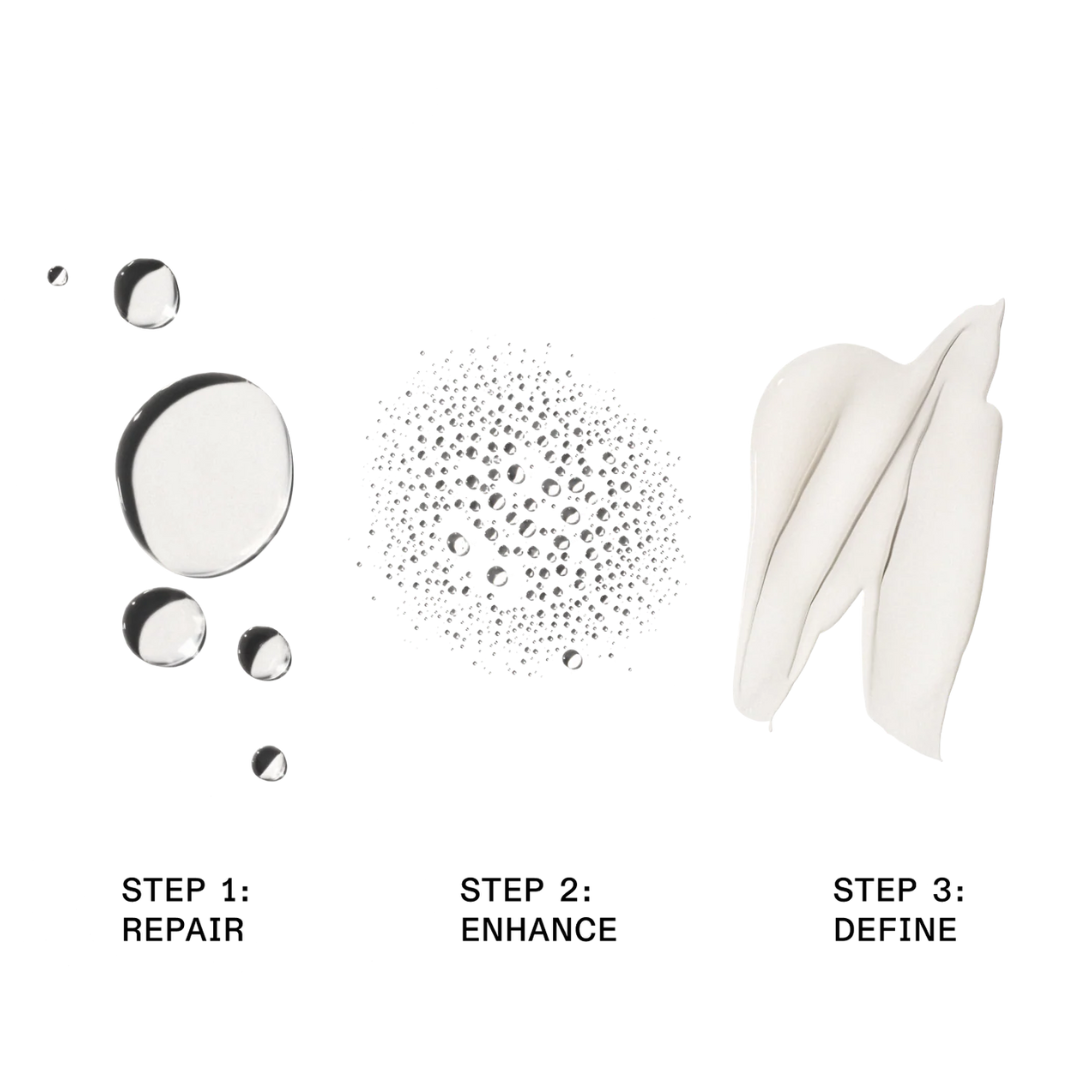 STEP 1:
REPAIR

STEP 2:
ENHANCE

STEP 3:
DEFINE